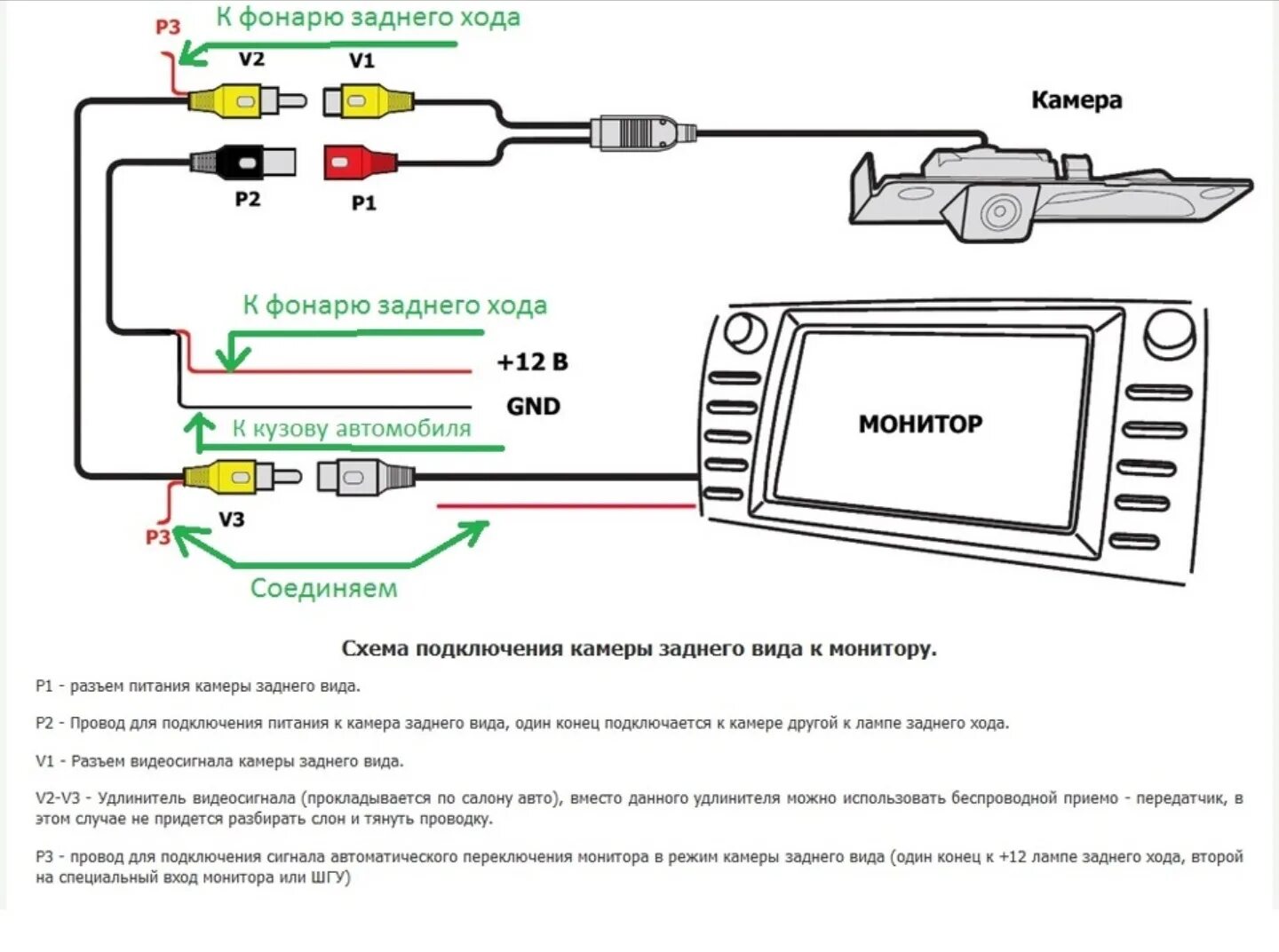 P3
К фонарю заднего хода
V2
V1
Камера
P2
P1
К фонарю заднего хода
+12 В
GND
К кузову автомобиля
МОНИТОР
V3
P3
Соединяем

Схема подключения камеры заднего вида к монитору.

P1 - разъем питания камеры заднего вида.

P2 - Провод для подключения питания к камера заднего вида, один конец подключается к камере другой к лампе заднего хода.

V1 - Разъем видеосигнала камеры заднего вида.

V2-V3 - Удлинитель видеосигнала (прокладывается по салону авто), вместо данного удлинителя можно использовать беспроводной приемо - передатчик, в этом случае не придется разбирать слон и тянуть проводку.

P3 - провод для подключения сигнала автоматического переключения монитора в режим камеры заднего вида (один конец к +12 лампе заднего хода, второй на специальный вход монитора или ШГУ)