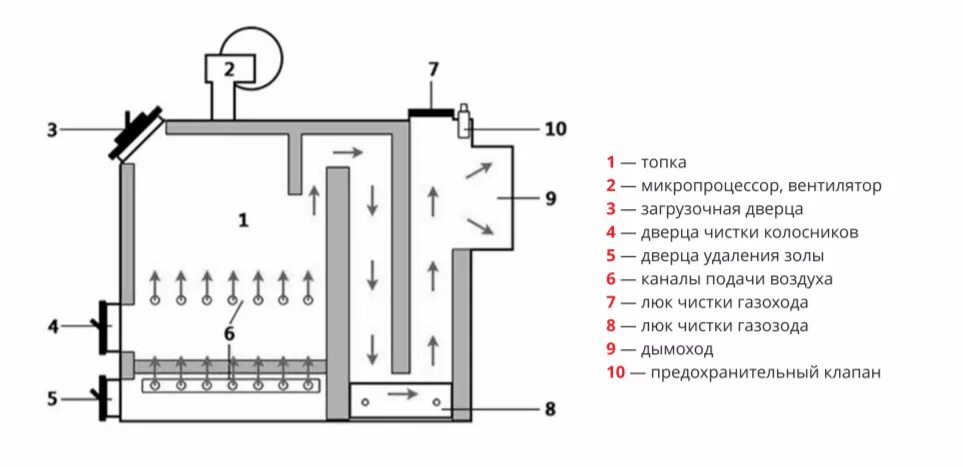 2
7
3
10
1
9
4
6
5
8

1 — топка
2 — микропроцессор, вентилятор
3 — загрузочная дверца
4 — дверца чистки колосников
5 — дверца удаления золы
6 — каналы подачи воздуха
7 — люк чистки газохода
8 — люк чистки газозода
9 — дымоход
10 — предохранительный клапан