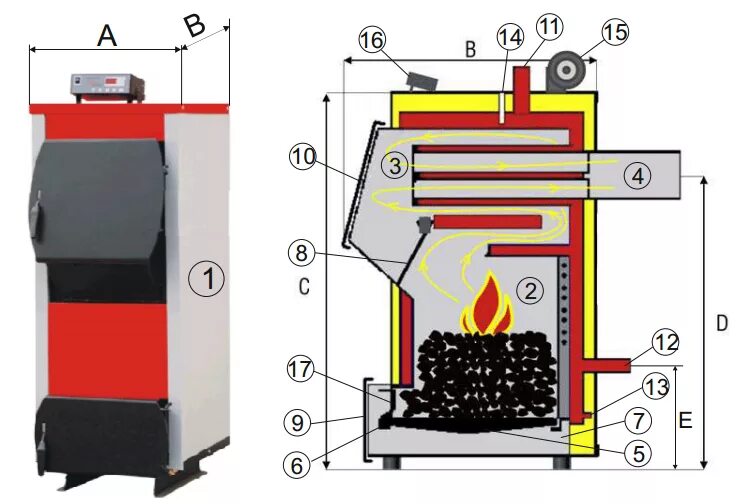 A
B
1
16
B
14
11
15
10
3
4
8
C
2
D
12
17
13
9
7
E
6
5