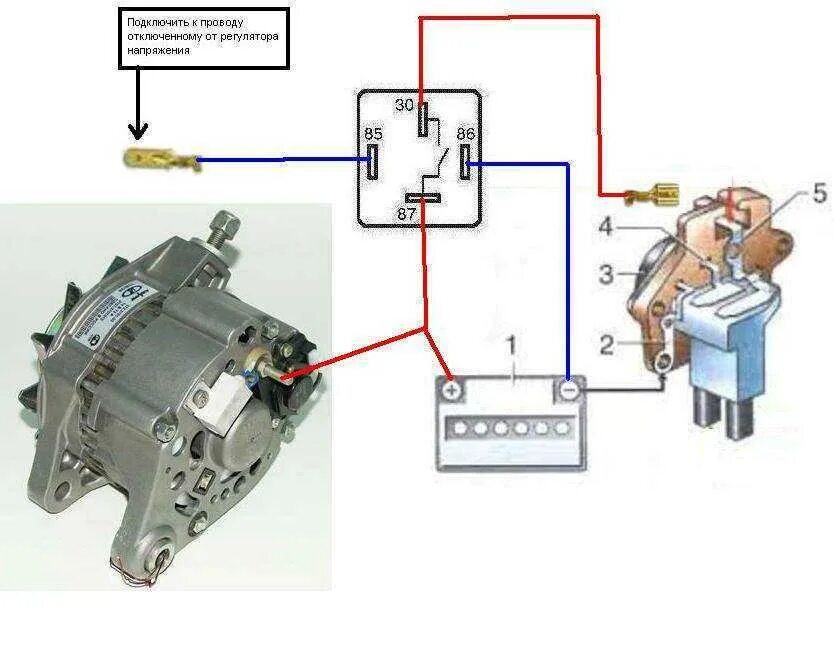 Подключить к проводу отключенному от регулятора напряжения

30
85
86
87

5
4
3
2
1

+
−