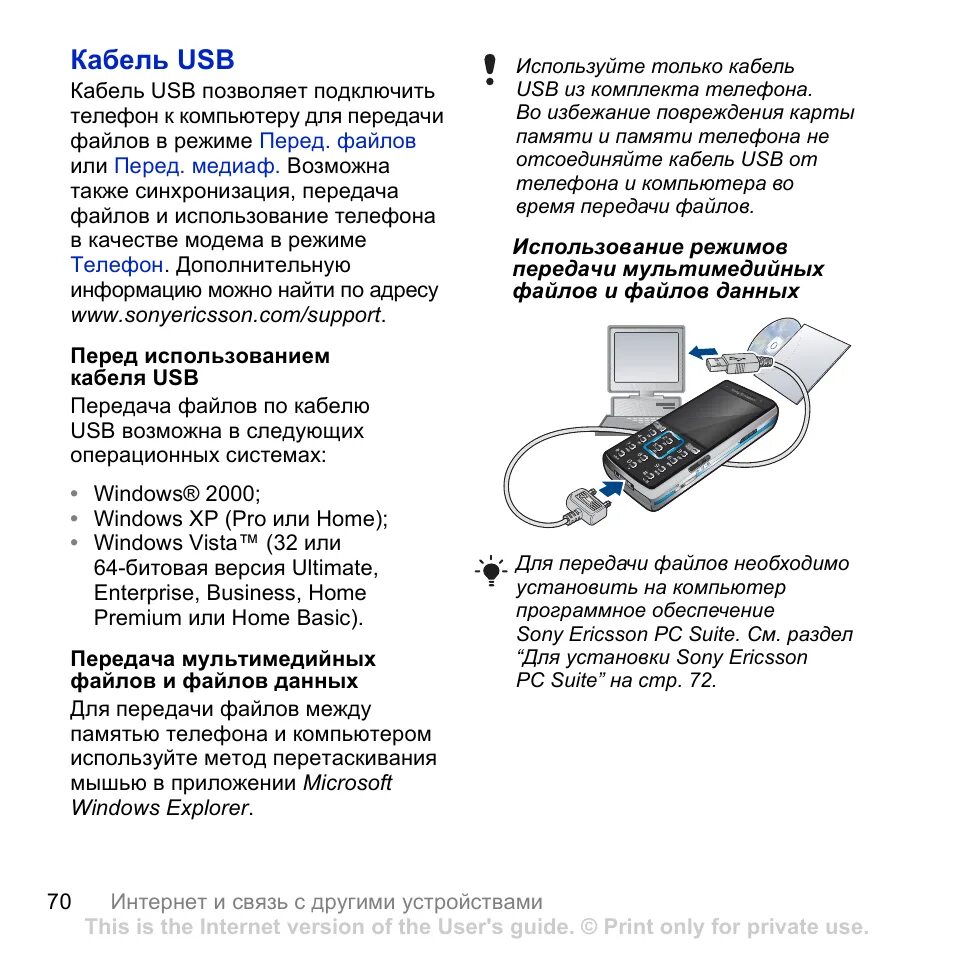 Кабель USB

Кабель USB позволяет подключить телефон к компьютеру для передачи файлов в режиме Перед. файлов или Перед. медиаф. Возможна также синхронизация, передача файлов и использование телефона в качестве модема в режиме Телефон. Дополнительную информацию можно найти по адресу www.sonyericsson.com/support.

Перед использованием кабеля USB

Передача файлов по кабелю USB возможна в следующих операционных системах:

• Windows® 2000;
• Windows XP (Pro или Home);
• Windows Vista™ (32 или 64-битовая версия Ultimate, Enterprise, Business, Home Premium или Home Basic).

Передача мультимедийных файлов и файлов данных

Для передачи файлов между памятью телефона и компьютером используйте метод перетаскивания мышью в приложении Microsoft Windows Explorer.

Используйте только кабель USB из комплекта телефона. Во избежание повреждения карты памяти и памяти телефона не отсоединяйте кабель USB от телефона и компьютера во время передачи файлов.

Использование режимов передачи мультимедийных файлов и файлов данных

Для передачи файлов необходимо установить на компьютер программное обеспечение Sony Ericsson PC Suite. См. раздел “Для установки Sony Ericsson PC Suite” на стр. 72.

70 Интернет и связь с другими устройствами
This is the Internet version of the User's guide. © Print only for private use.