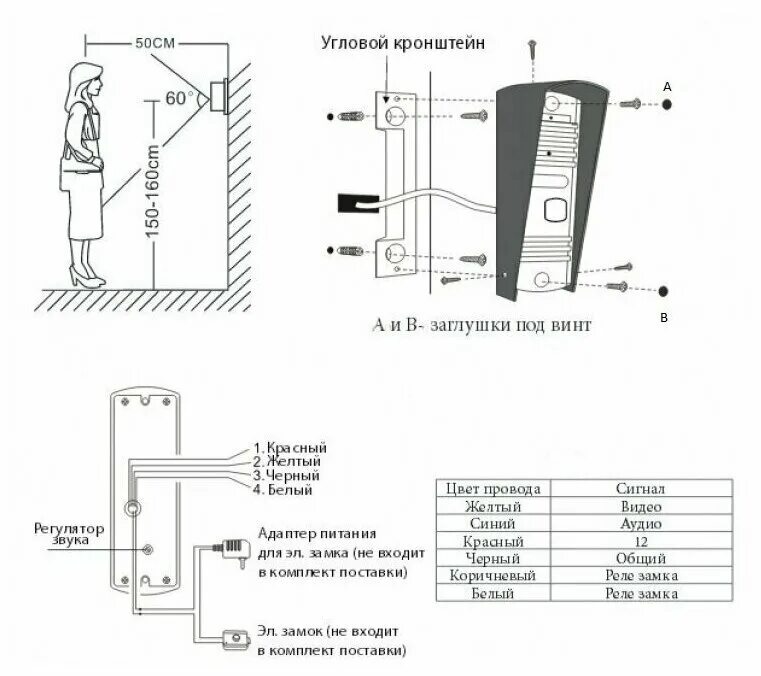 50CM

60°

150-160cm

Угловой кронштейн

A

B

А и В- заглушки под винт

1. Красный
2. Желтый
3. Черный
4. Белый

Регулятор звука

Адаптер питания для эл. замка (не входит в комплект поставки)

Эл. замок (не входит в комплект поставки)

| Цвет провода | Сигнал |
|---|---|
| Желтый | Видео |
| Синий | Аудио |
| Красный | 12 |
| Черный | Общий |
| Коричневый | Реле замка |
| Белый | Реле замка |