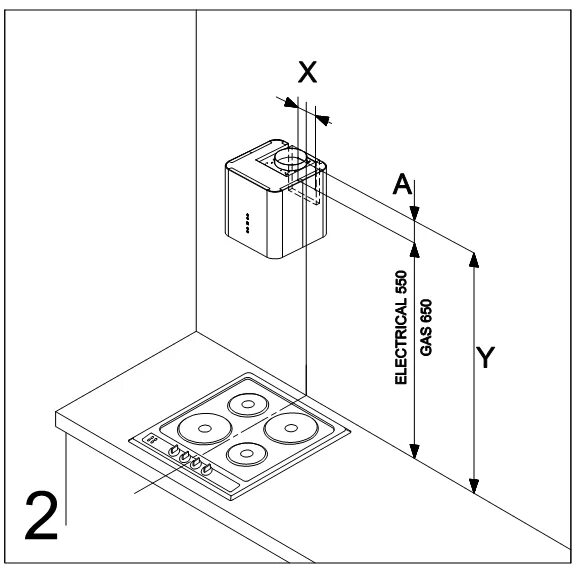 X
A
ELECTRICAL 550
GAS 650
Y
2