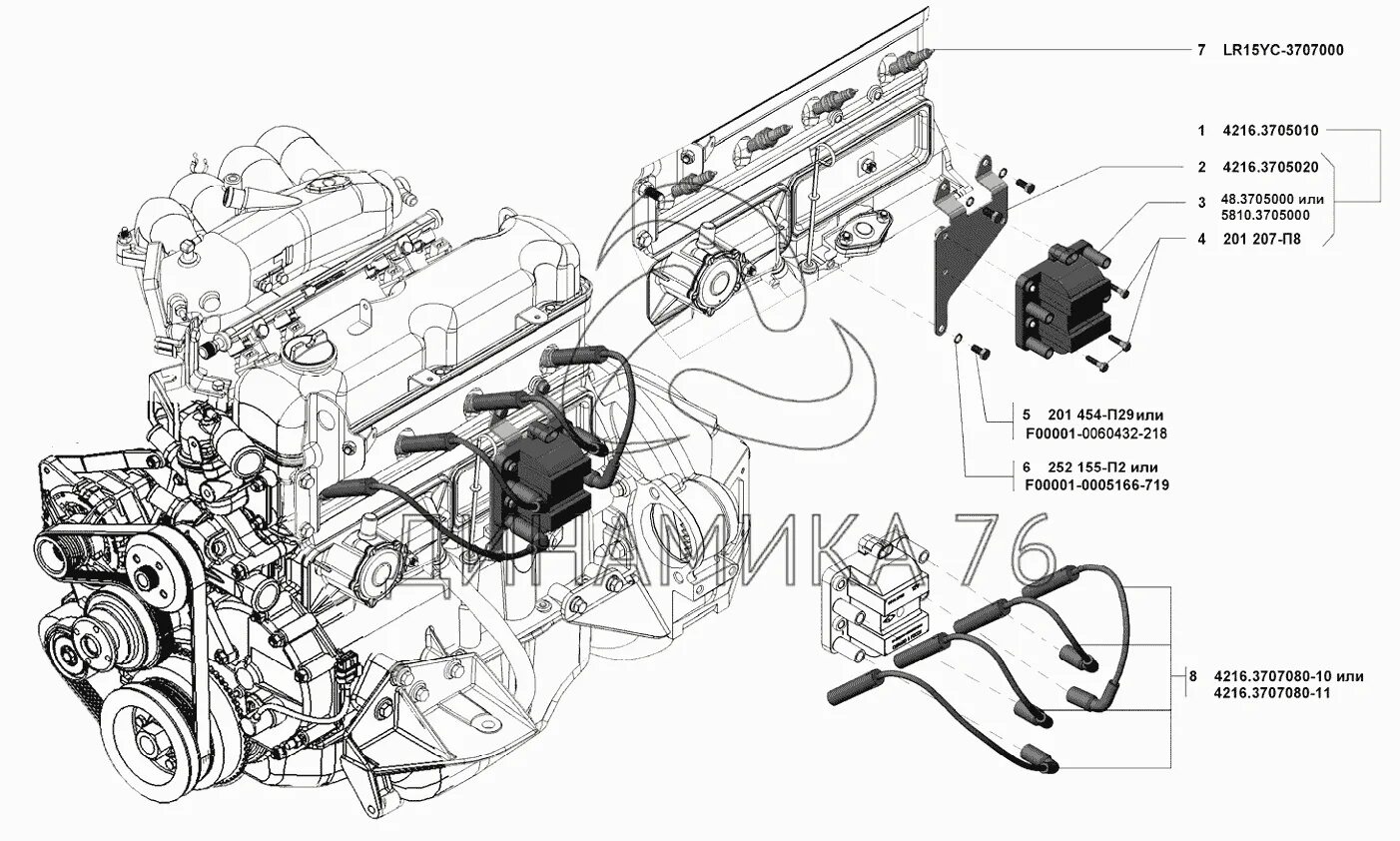 7 LR15YC-3707000

1 4216.3705010

2 4216.3705020

3 48.3705000 или
5810.3705000

4 201 207-П8

5 201 454-П29 или
F00001-0060432-218

6 252 155-П2 или
F00001-0005166-719

ДИНАМИКА 76

8 4216.3707080-10 или
4216.3707080-11