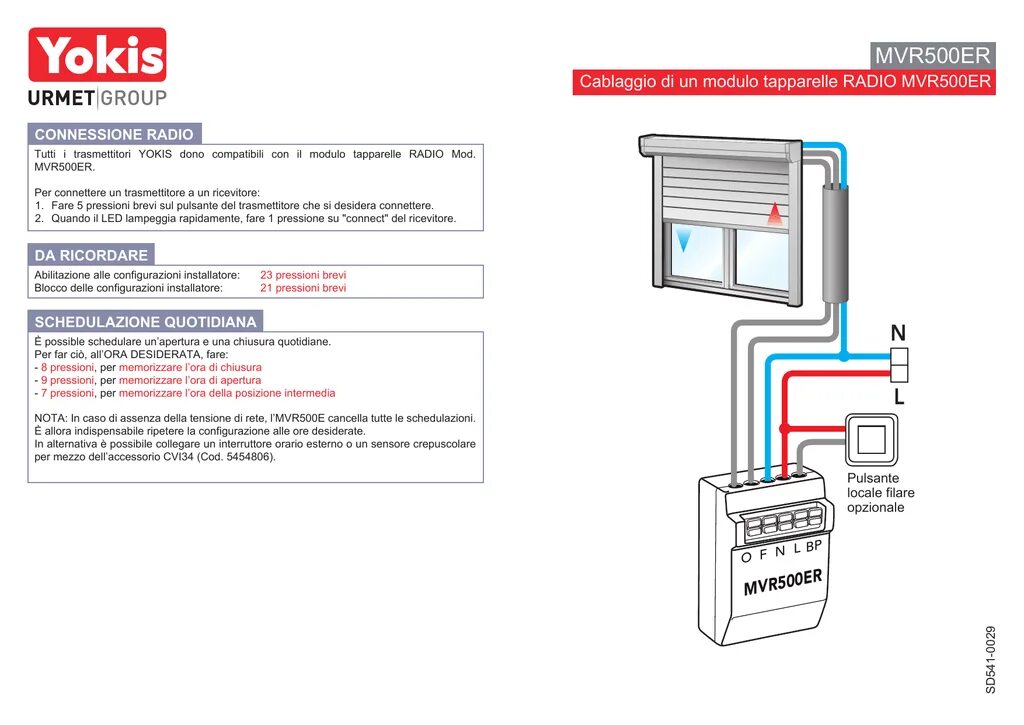 Yokis
URMET|GROUP

MVR500ER
Cablaggio di un modulo tapparelle RADIO MVR500ER

CONNESSIONE RADIO
Tutti i trasmettitori YOKIS dono compatibili con il modulo tapparelle RADIO Mod. MVR500ER.

Per connettere un trasmettitore a un ricevitore:
1. Fare 5 pressioni brevi sul pulsante del trasmettitore che si desidera connettere.
2. Quando il LED lampeggia rapidamente, fare 1 pressione su "connect" del ricevitore.

DA RICORDARE
Abilitazione alle configurazioni installatore: 23 pressioni brevi
Blocco delle configurazioni installatore: 21 pressioni brevi

SCHEDULAZIONE QUOTIDIANA
È possible schedulare un'apertura e una chiusura quotidiane.
Per far ciò, all'ORA DESIDERATA, fare:
- 8 pressioni, per memorizzare l'ora di chiusura
- 9 pressioni, per memorizzare l'ora di apertura
- 7 pressioni, per memorizzare l'ora della posizione intermedia

NOTA: In caso di assenza della tensione di rete, l'MVR500E cancella tutte le schedulazioni.
È allora indispensabile ripetere la configurazione alle ore desiderate.
In alternativa è possibile collegare un interruttore orario esterno o un sensore crepuscolare per mezzo dell'accessorio CVI34 (Cod. 5454806).

N
L

Pulsante locale filare opzionale

O F N L BP
MVR500ER

SD541-0029