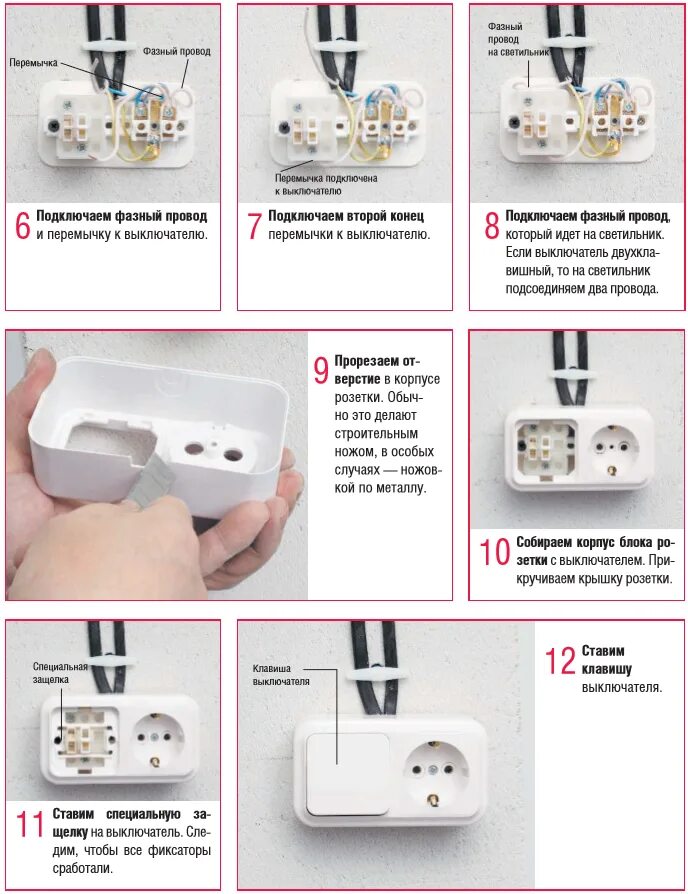 Перемычка

Фазный провод

6 Подключаем фазный провод и перемычку к выключателю.

Перемычка подключена к выключателю

7 Подключаем второй конец перемычки к выключателю.

Фазный провод на светильник

8 Подключаем фазный провод, который идет на светильник. Если выключатель двухклавишный, то на светильник подсоединяем два провода.

9 Прорезаем отверстие в корпусе розетки. Обычно это делают строительным ножом, в особых случаях — ножовкой по металлу.

10 Собираем корпус блока розетки с выключателем. Прикручиваем крышку розетки.

Специальная защелка

11 Ставим специальную защелку на выключатель. Следим, чтобы все фиксаторы сработали.

Клавиша выключателя

12 Ставим клавишу выключателя.