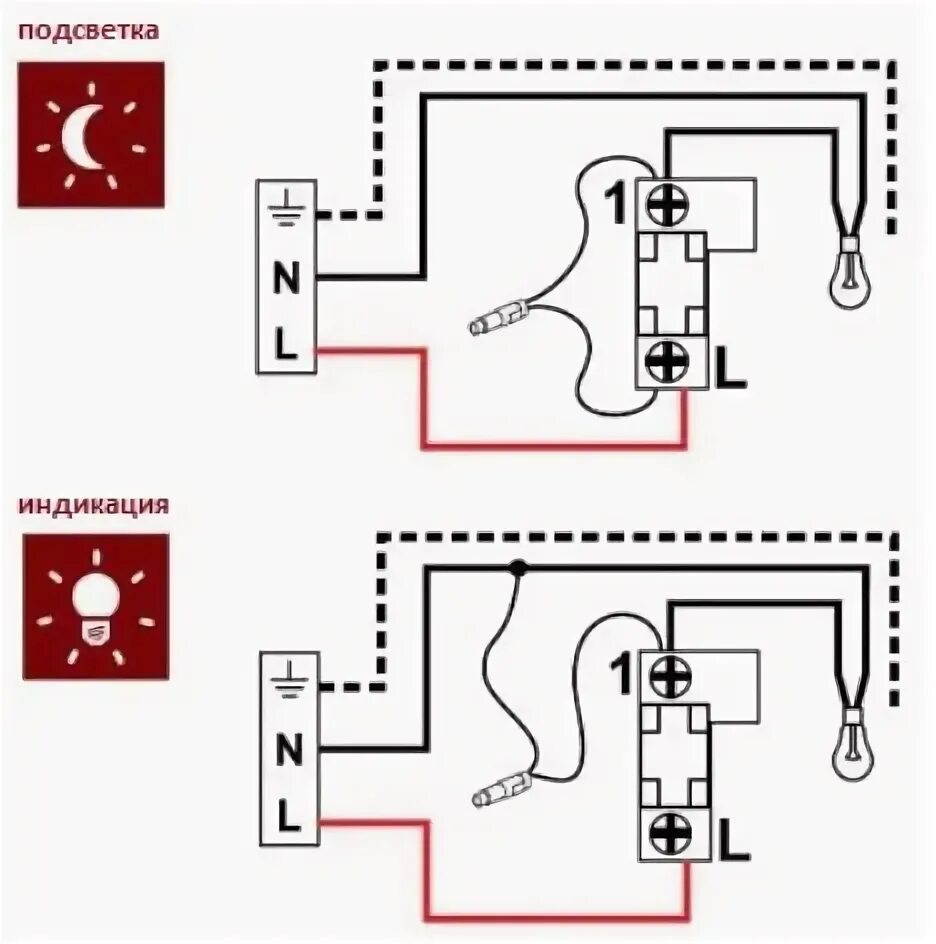 подсветка

N
L
1
L

индикация

N
L
1
L