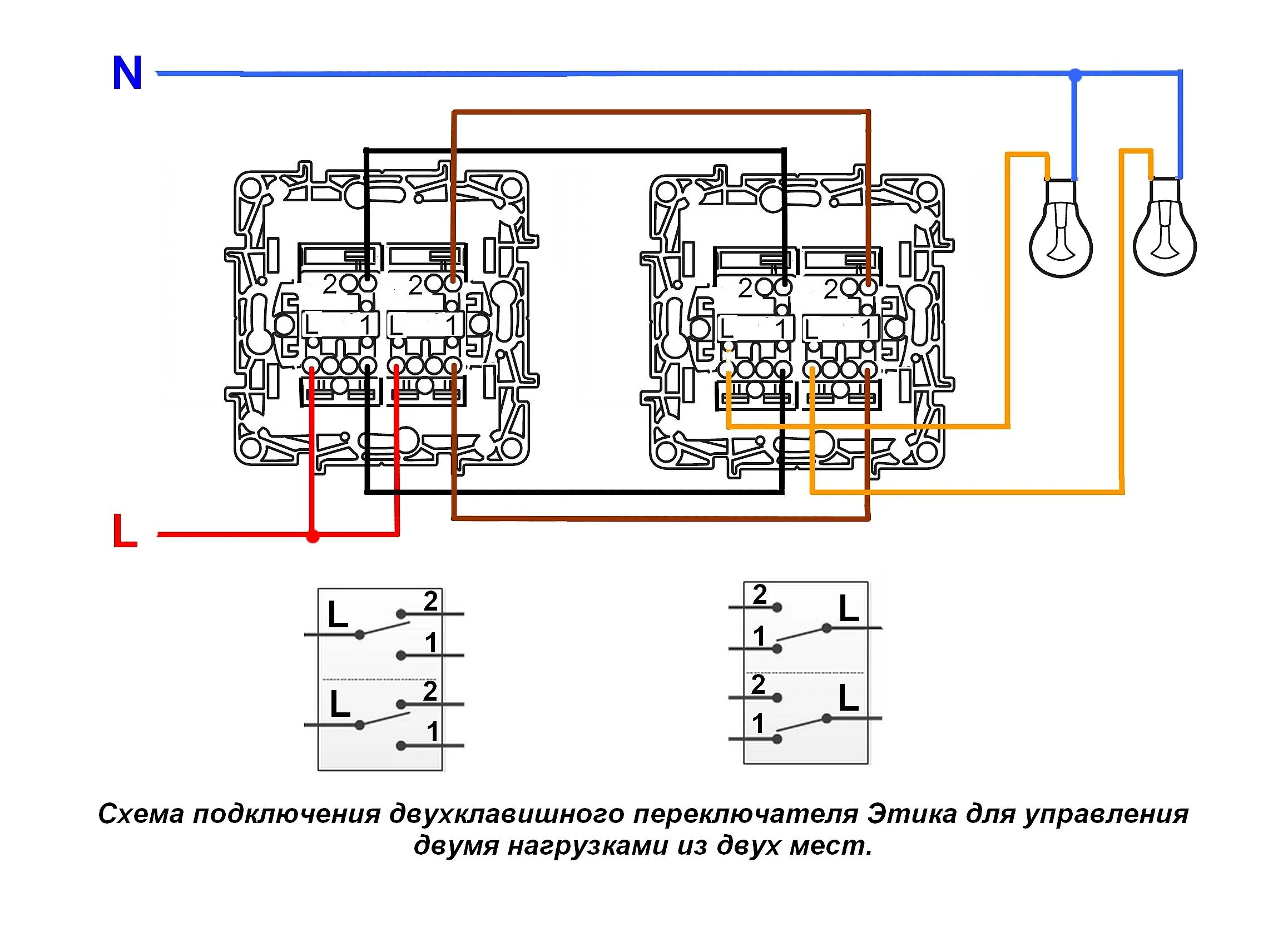 N

2 2
L 1 L 1

2 2
L 1 L 1

L

L 2
1
L 2
1

2 L
1
2 L
1

Схема подключения двухклавишного переключателя Этика для управления двумя нагрузками из двух мест.