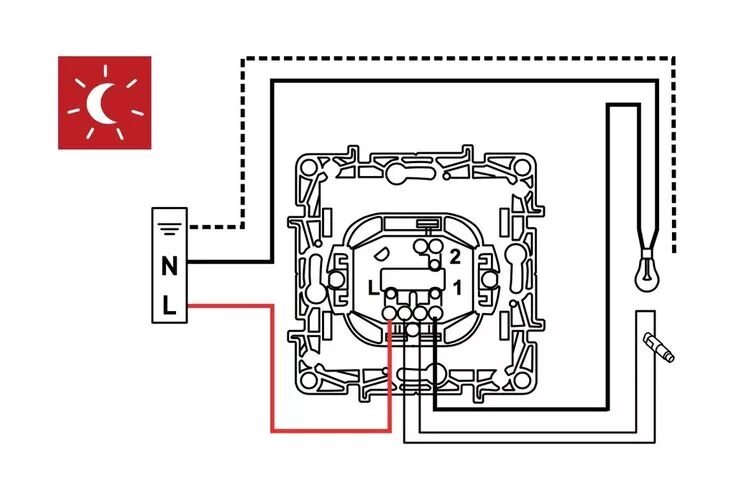 N
L
2
L
1