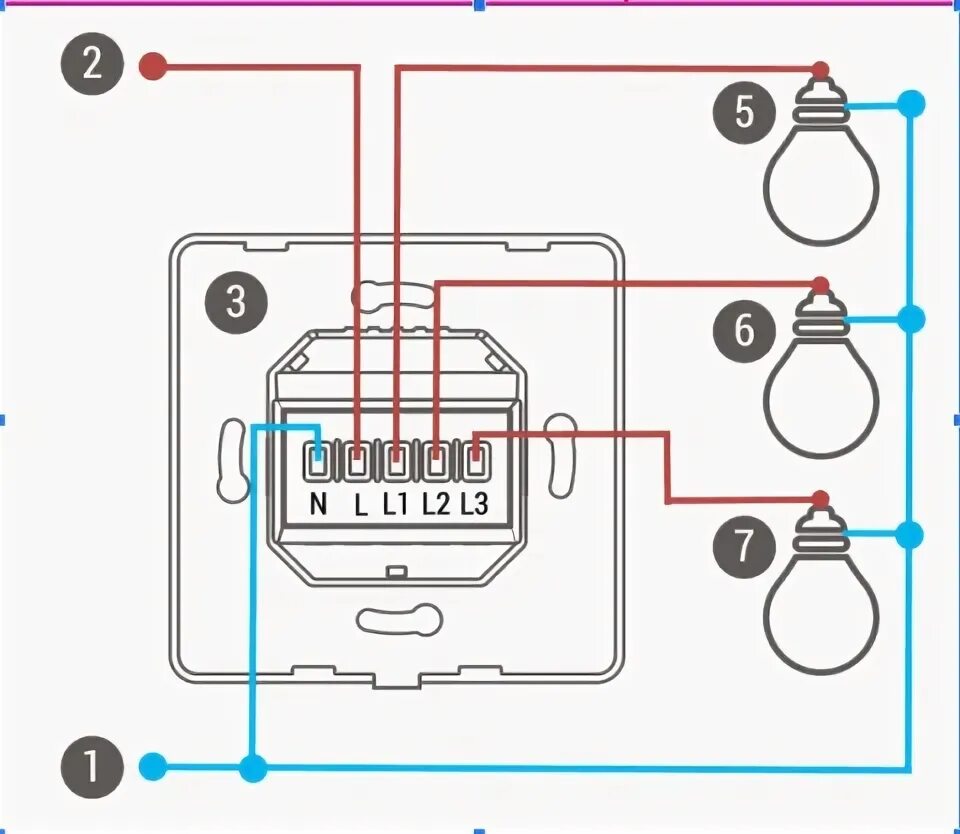 2
5
3
6
N L L1 L2 L3
7
1