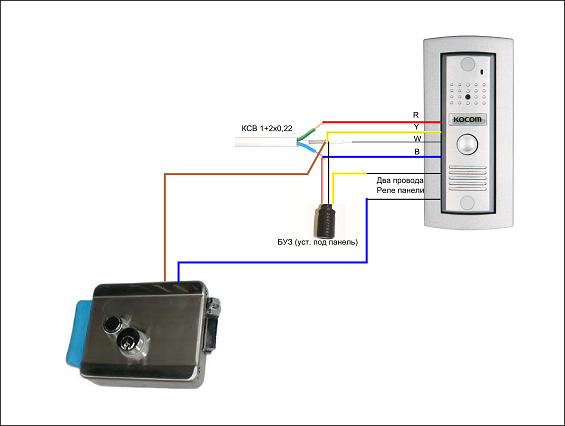 КСВ 1+2х0,22

R

Y

W

B

KOCOM

Два провода
Реле панели

БУЗ (уст. под панель)