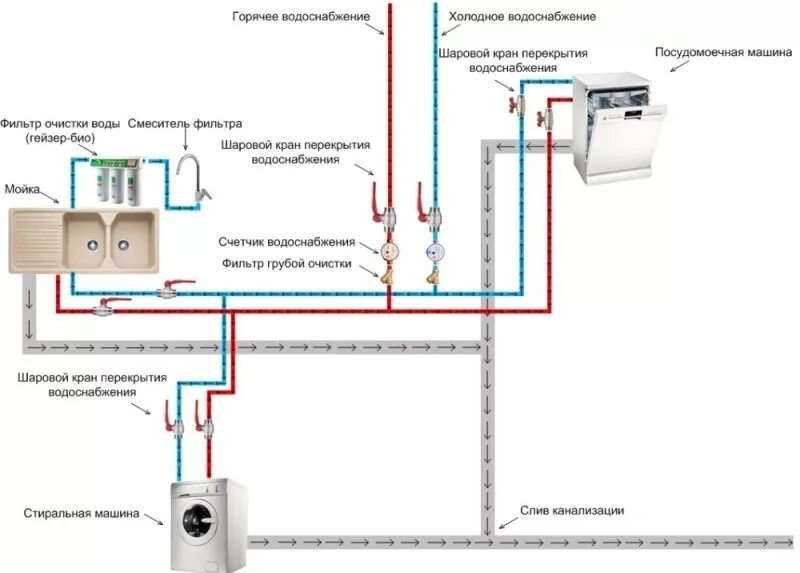 Горячее водоснабжение

Холодное водоснабжение

Шаровой кран перекрытия водоснабжения

Посудомоечная машина

Фильтр очистки воды (гейзер-био)

Смеситель фильтра

Шаровой кран перекрытия водоснабжения

Мойка

Счетчик водоснабжения

Фильтр грубой очистки

Шаровой кран перекрытия водоснабжения

Стиральная машина

Слив канализации