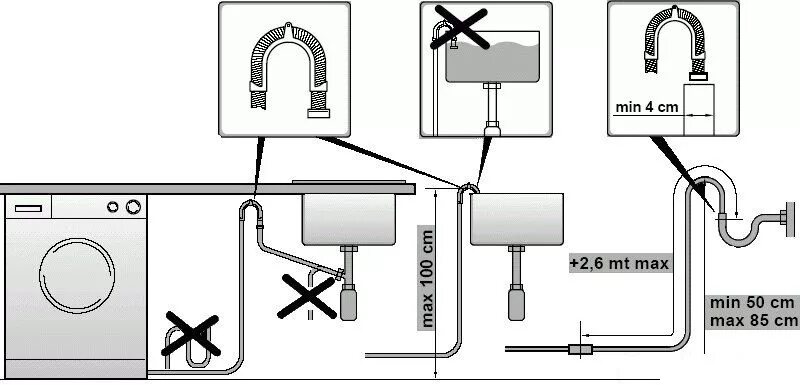 min 4 cm

max 100 cm

+2,6 mt max

min 50 cm
max 85 cm