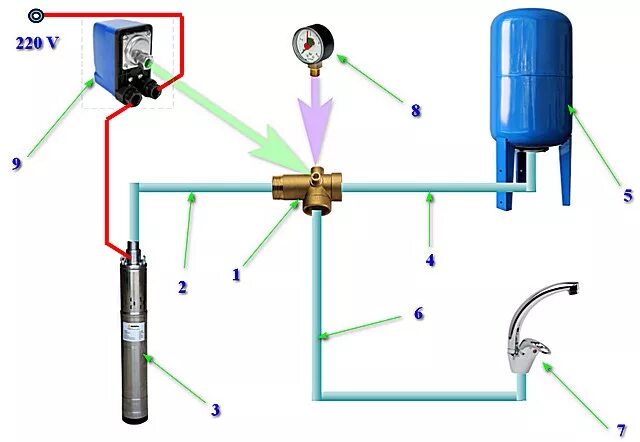 220 V

8

9

5

2

1

4

6

3

7