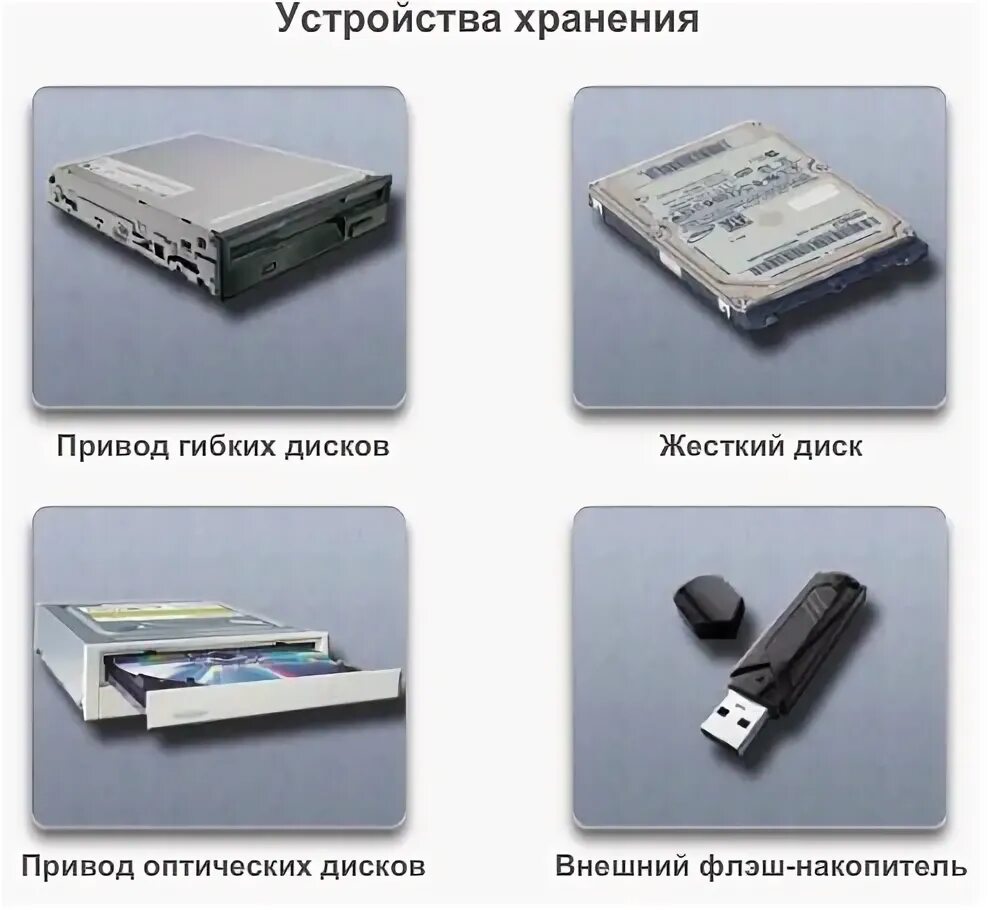 Устройства хранения

Привод гибких дисков

Жесткий диск

Привод оптических дисков

Внешний флэш-накопитель