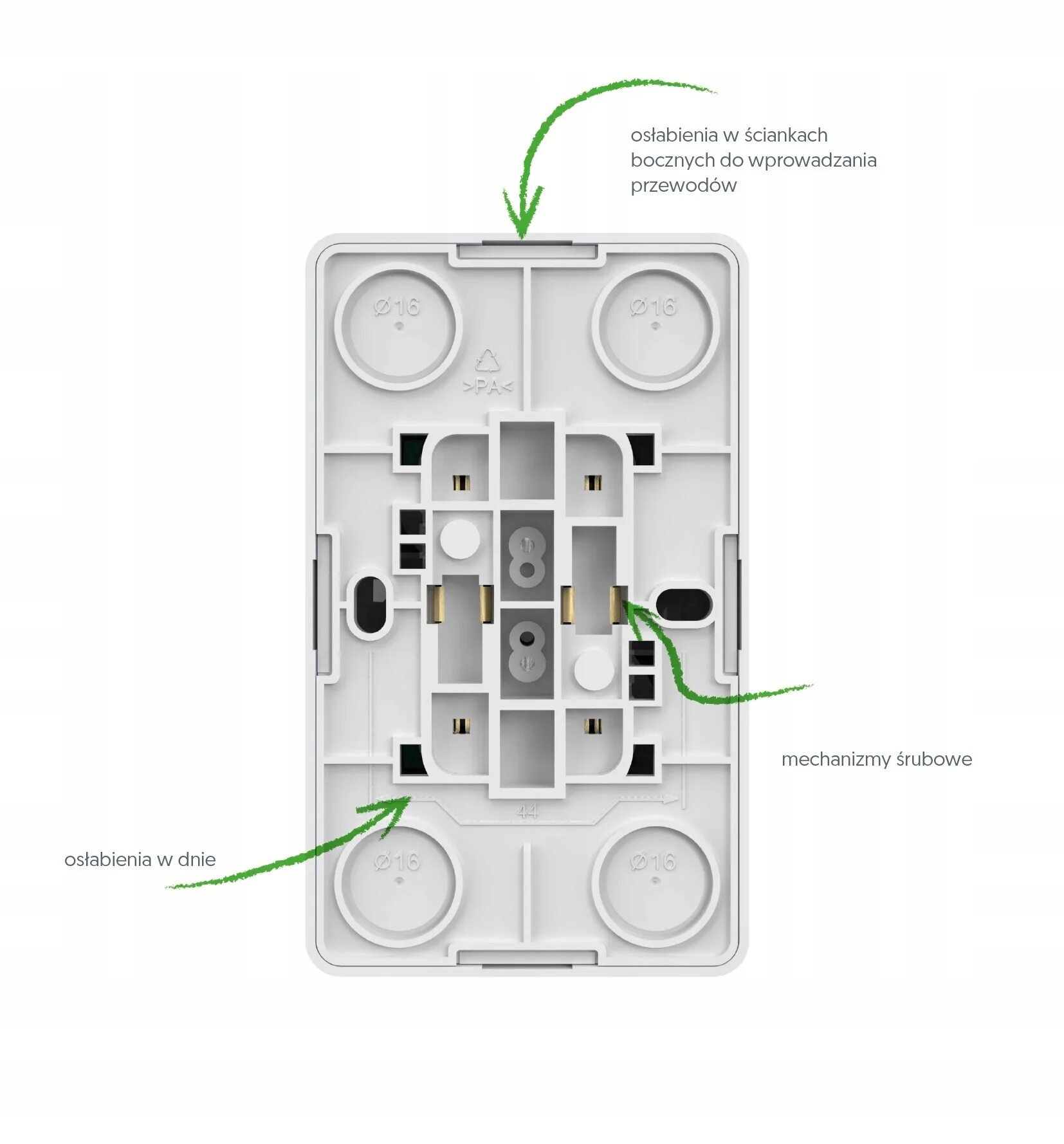 osłabienia w ściankach bocznych do wprowadzania przewodów

Ø16

Ø16

>PA<

mechanizmy śrubowe

44

osłabienia w dnie

Ø16

Ø16