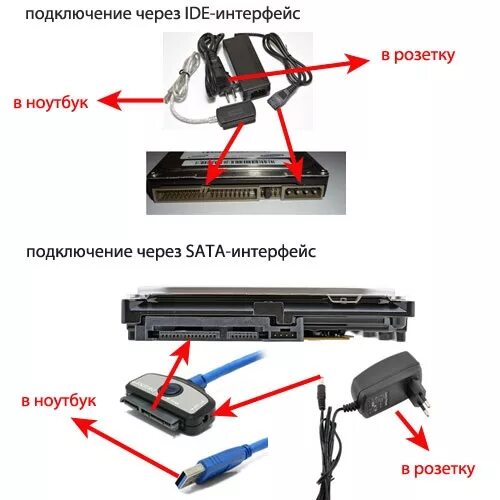 подключение через IDE-интерфейс

в розетку

в ноутбук

подключение через SATA-интерфейс

в ноутбук

в розетку