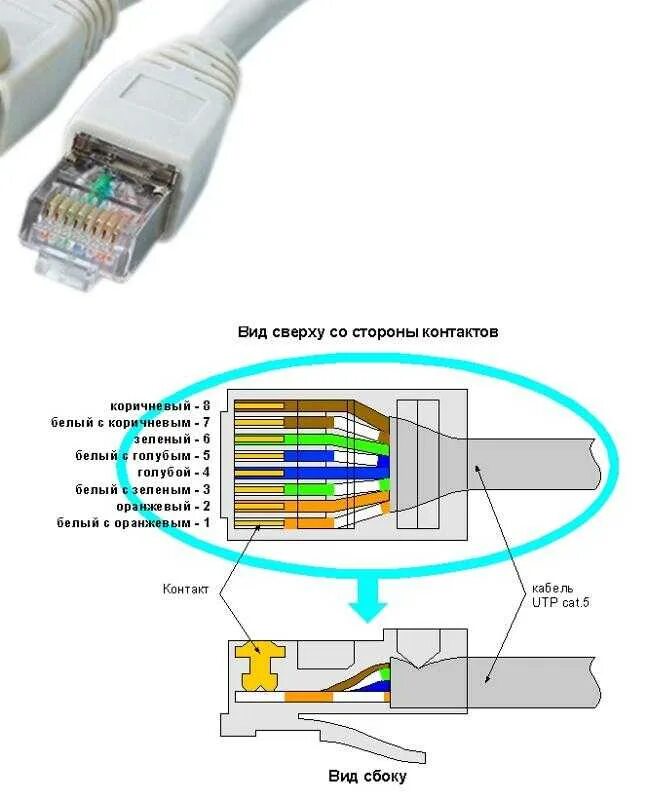 Вид сверху со стороны контактов

коричневый - 8
белый с коричневым - 7
зеленый - 6
белый с голубым - 5
голубой - 4
белый с зеленым - 3
оранжевый - 2
белый с оранжевым - 1

Контакт

кабель
UTP cat.5

Вид сбоку