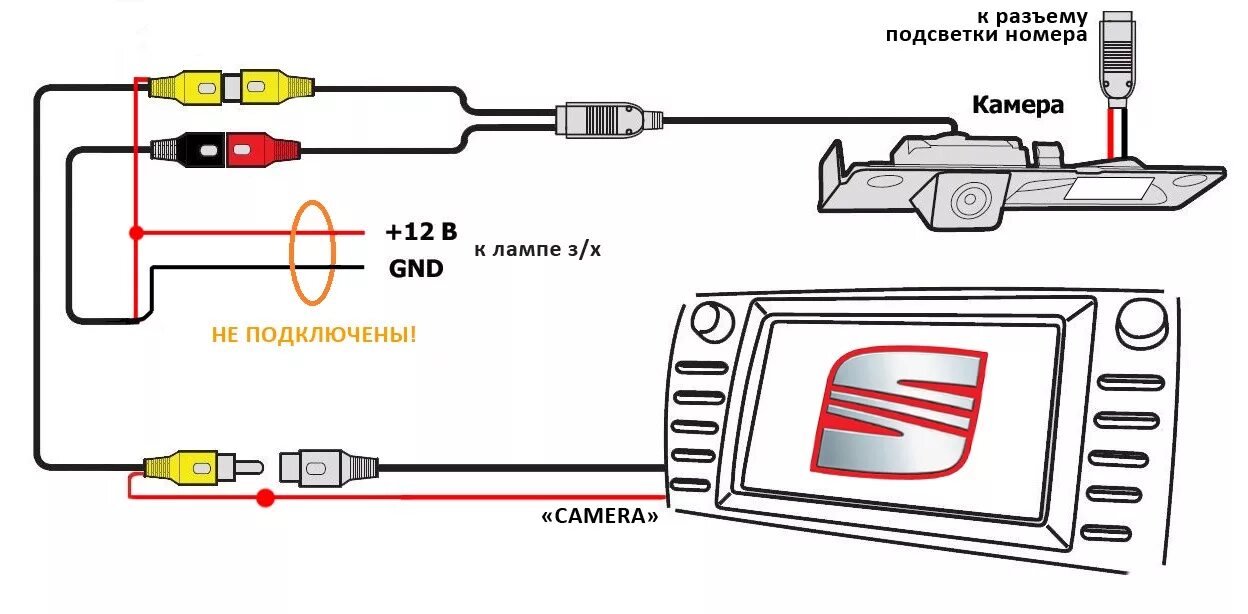 к разъему
подсветки номера

Камера

+12 В
GND
к лампе з/х

НЕ ПОДКЛЮЧЕНЫ!

«CAMERA»