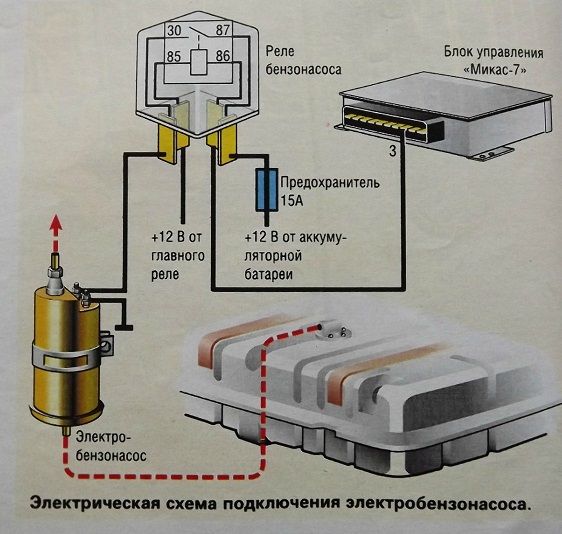 30
87
85
86

Реле бензонасоса

Блок управления «Микас-7»

3

Предохранитель 15А

+12 В от главного реле

+12 В от аккумуляторной батареи

Электробензонасос

Электрическая схема подключения электробензонасоса.