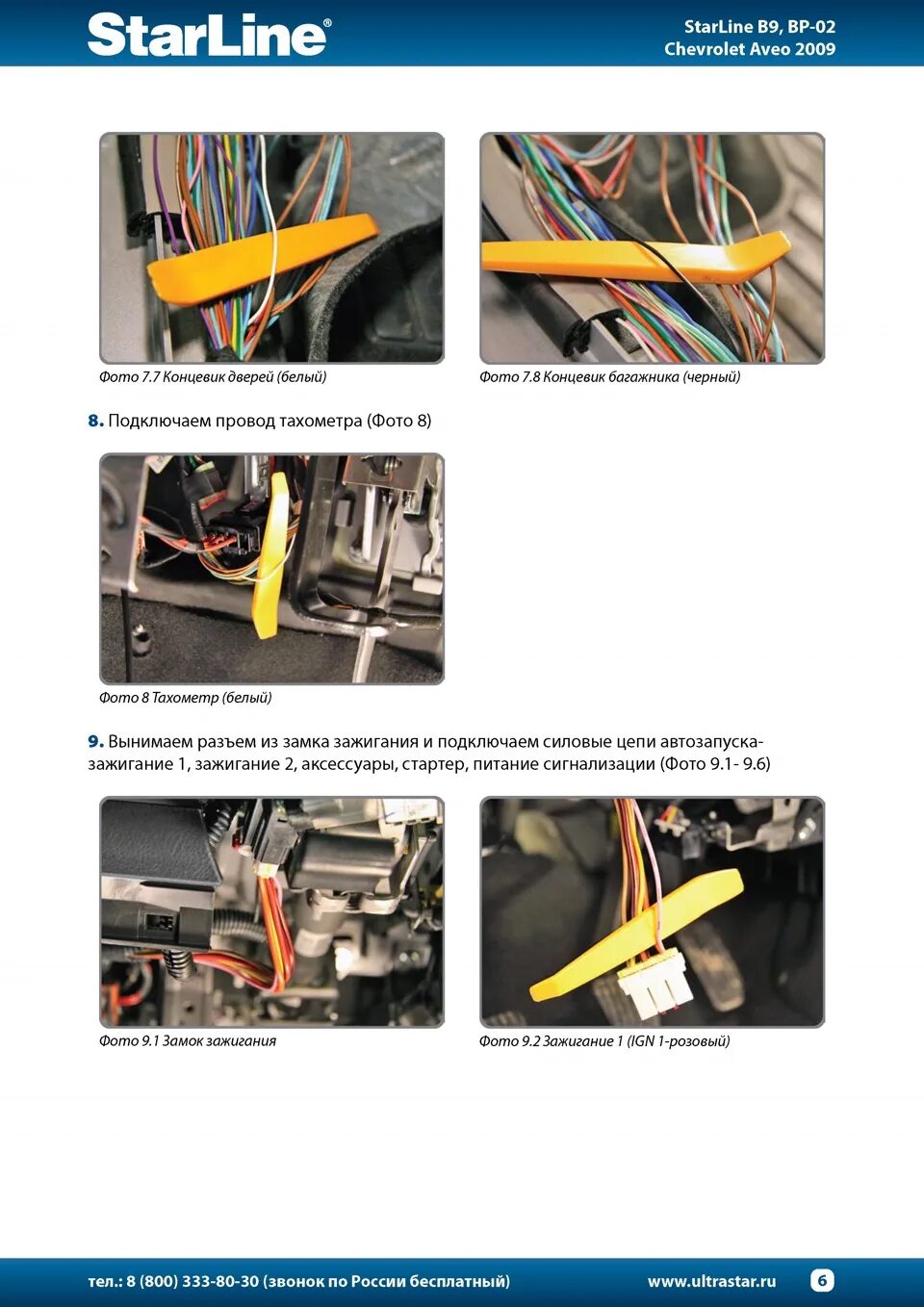 StarLine®

StarLine B9, BP-02
Chevrolet Aveo 2009

Фото 7.7 Концевик дверей (белый)

Фото 7.8 Концевик багажника (черный)

8. Подключаем провод тахометра (Фото 8)

Фото 8 Тахометр (белый)

9. Вынимаем разъем из замка зажигания и подключаем силовые цепи автозапуска- зажигание 1, зажигание 2, аксессуары, стартер, питание сигнализации (Фото 9.1- 9.6)

Фото 9.1 Замок зажигания

Фото 9.2 Зажигание 1 (IGN 1-розовый)

тел.: 8 (800) 333-80-30 (звонок по России бесплатный)

www.ultrastar.ru

6