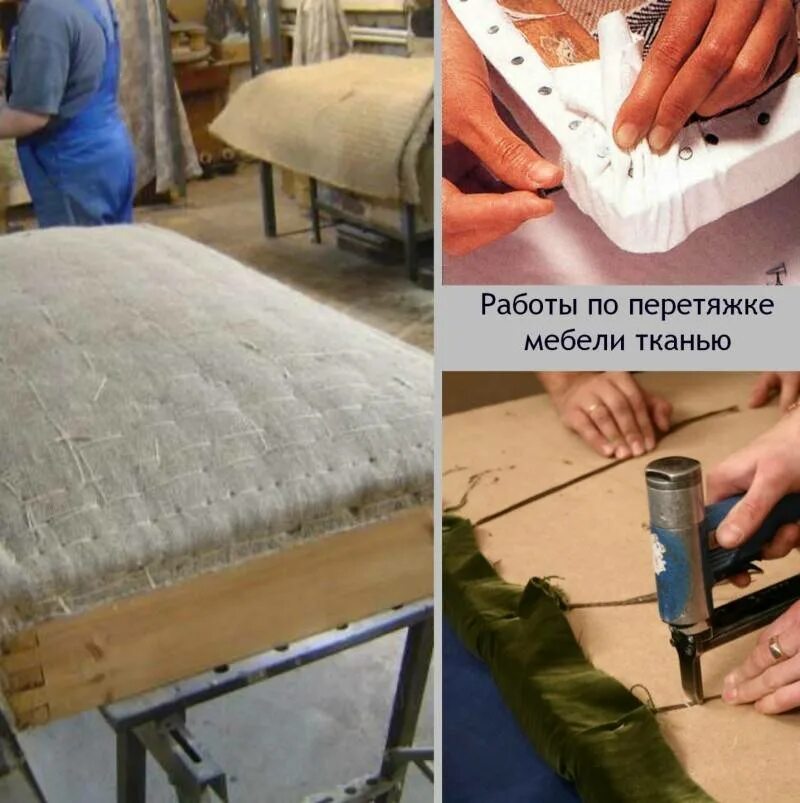 Работы по перетяжке мебели тканью