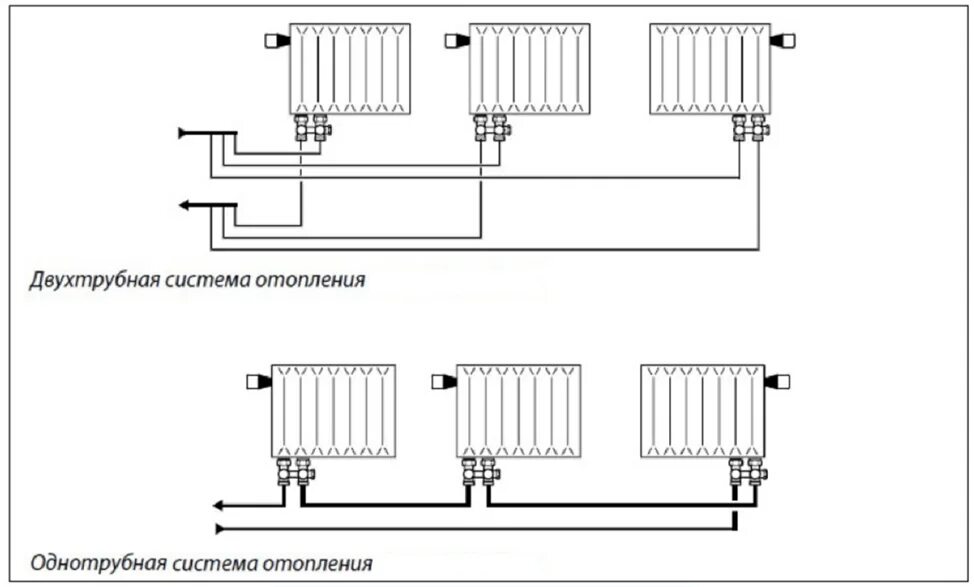 Двухтрубная система отопления

Однотрубная система отопления