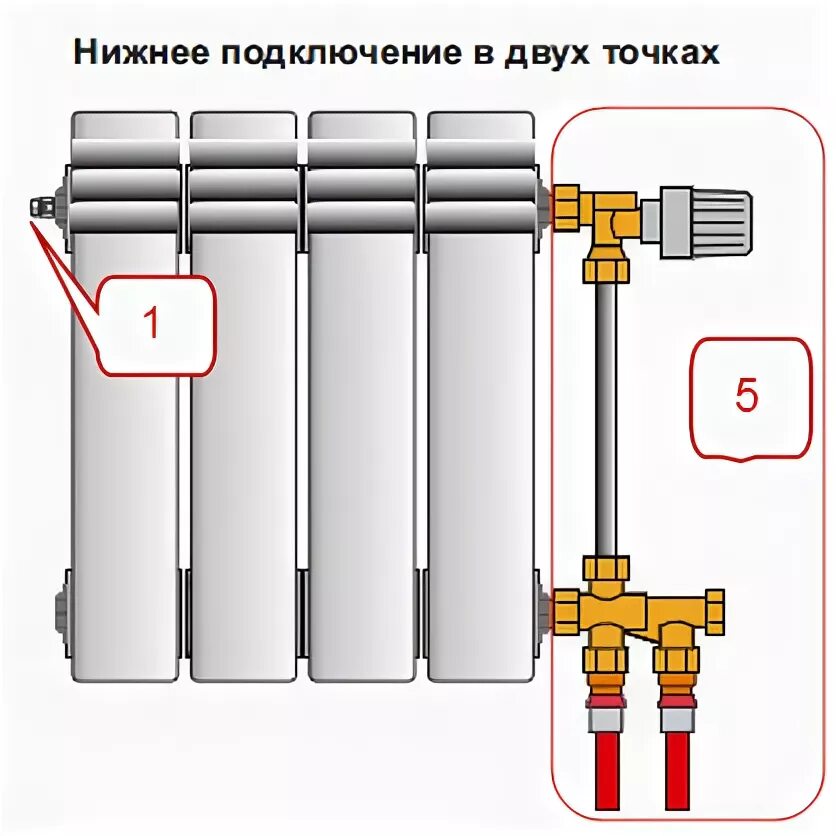 Нижнее подключение в двух точках

1

5