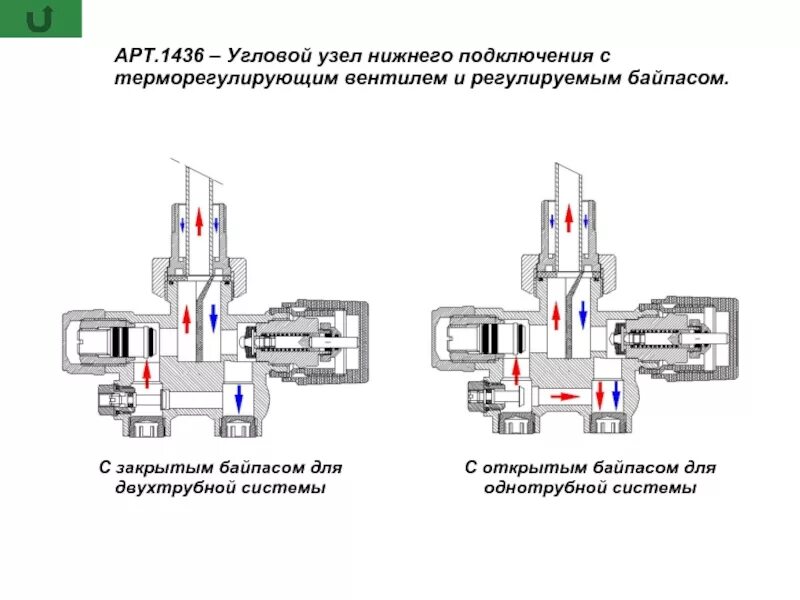 АРТ.1436 – Угловой узел нижнего подключения с терморегулирующим вентилем и регулируемым байпасом.

С закрытым байпасом для двухтрубной системы

С открытым байпасом для однотрубной системы