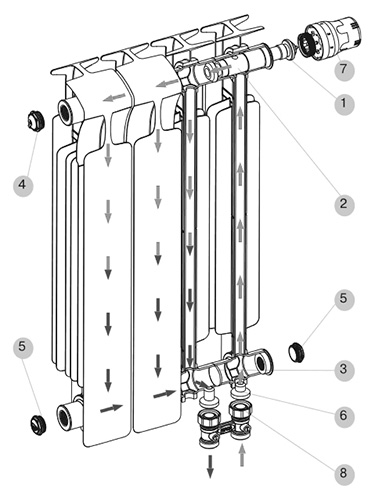 7
1
4
2
5
5
3
6
8