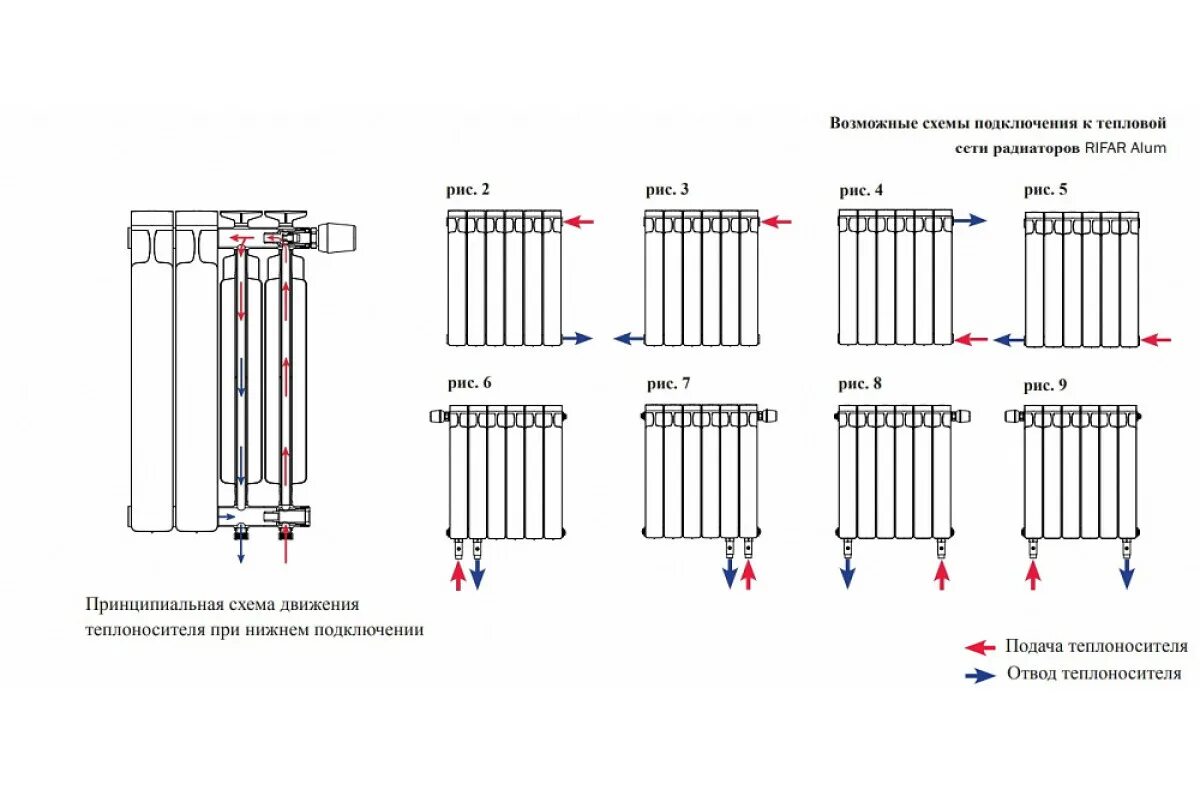 Возможные схемы подключения к тепловой сети радиаторов RIFAR Alum

рис. 2

рис. 3

рис. 4

рис. 5

рис. 6

рис. 7

рис. 8

рис. 9

Принципиальная схема движения теплоносителя при нижнем подключении

Подача теплоносителя

Отвод теплоносителя