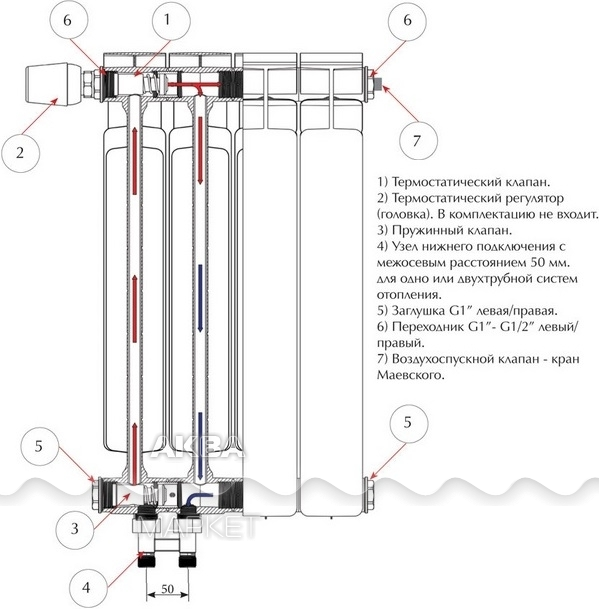 6

1

6

2

7

1) Термостатический клапан.
2) Термостатический регулятор (головка). В комплектацию не входит.
3) Пружинный клапан.
4) Узел нижнего подключения с межосевым расстоянием 50 мм. для одно или двухтрубной систем отопления.
5) Заглушка G1″ левая/правая.
6) Переходник G1″- G1/2″ левый/правый.
7) Воздухоспускной клапан - кран Маевского.

5

5

АКВА

3

МАРКЕТ

4

50