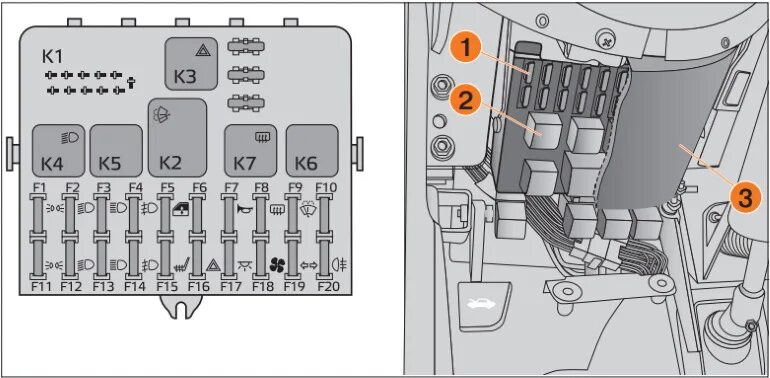 K1

K3

K4 K5 K2 K7 K6

F1 F2 F3 F4 F5 F6 F7 F8 F9 F10

F11 F12 F13 F14 F15 F16 F17 F18 F19 F20

1

2

3