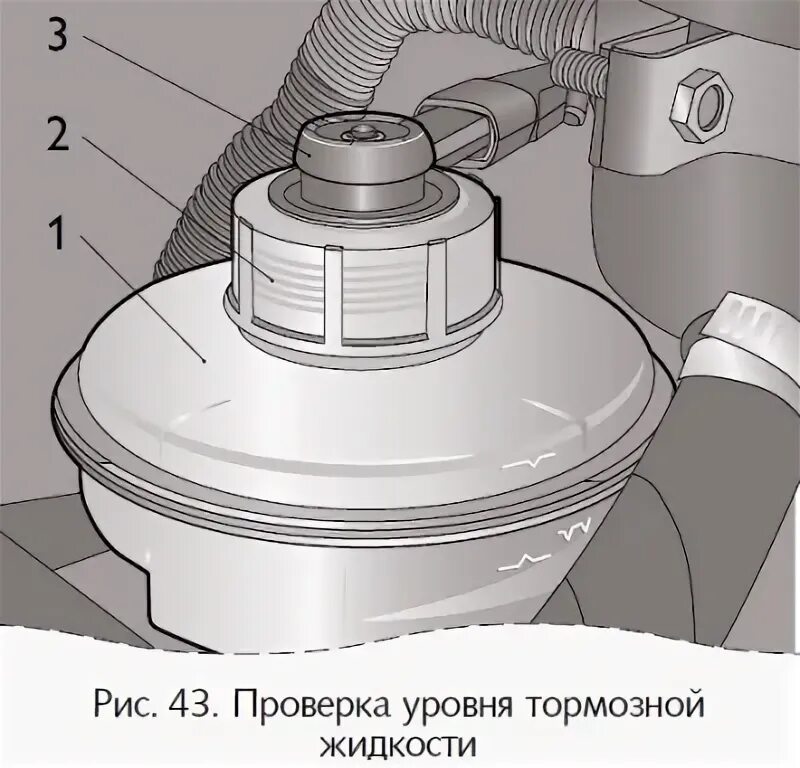 3
2
1

Рис. 43. Проверка уровня тормозной жидкости