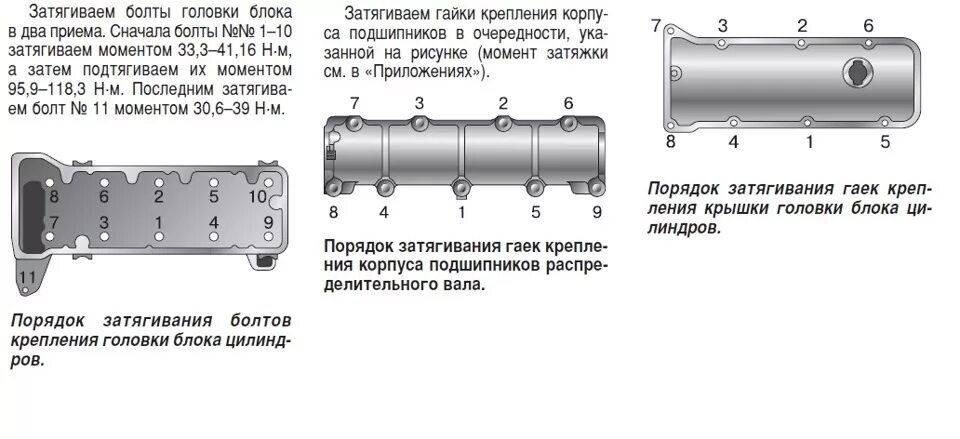 Затягиваем болты головки блока в два приема. Сначала болты №№ 1–10 затягиваем моментом 33,3–41,16 Н·м, а затем подтягиваем их моментом 95,9–118,3 Н·м. Последним затягиваем болт № 11 моментом 30,6–39 Н·м.

8 6 2 5 10
7 3 1 4 9
11

Порядок затягивания болтов крепления головки блока цилиндров.

Затягиваем гайки крепления корпуса подшипников в очередности, указанной на рисунке (момент затяжки см. в «Приложениях»).

7 3 2 6
8 4 1 5 9

Порядок затягивания гаек крепления корпуса подшипников распределительного вала.

7 3 2 6
8 4 1 5

Порядок затягивания гаек крепления крышки головки блока цилиндров.