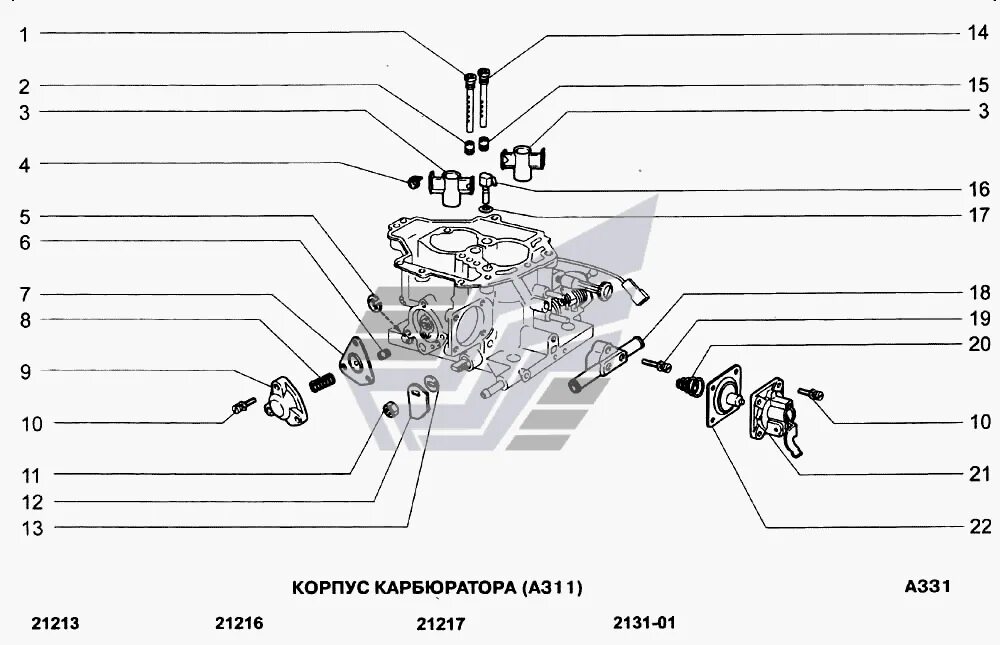 1
2
3
4
5
6
7
8
9
10
11
12
13

14
15
3
16
17
18
19
20
10
21
22

КОРПУС КАРБЮРАТОРА (А311)

А331

21213 21216 21217 2131-01