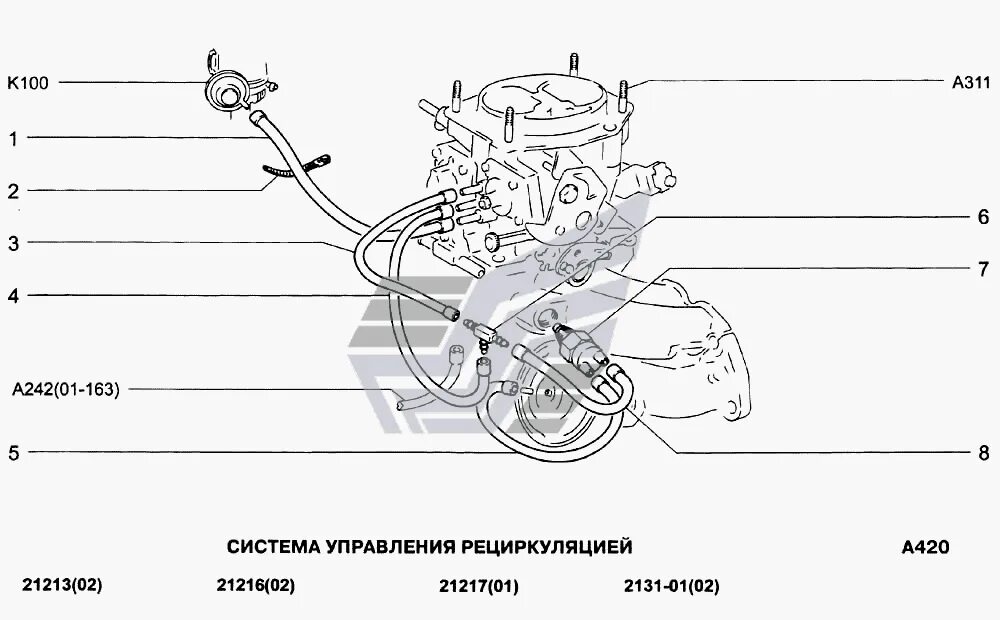 K100

1

2

3

4

A242(01-163)

5

A311

6

7

8

СИСТЕМА УПРАВЛЕНИЯ РЕЦИРКУЛЯЦИЕЙ

A420

21213(02)

21216(02)

21217(01)

2131-01(02)