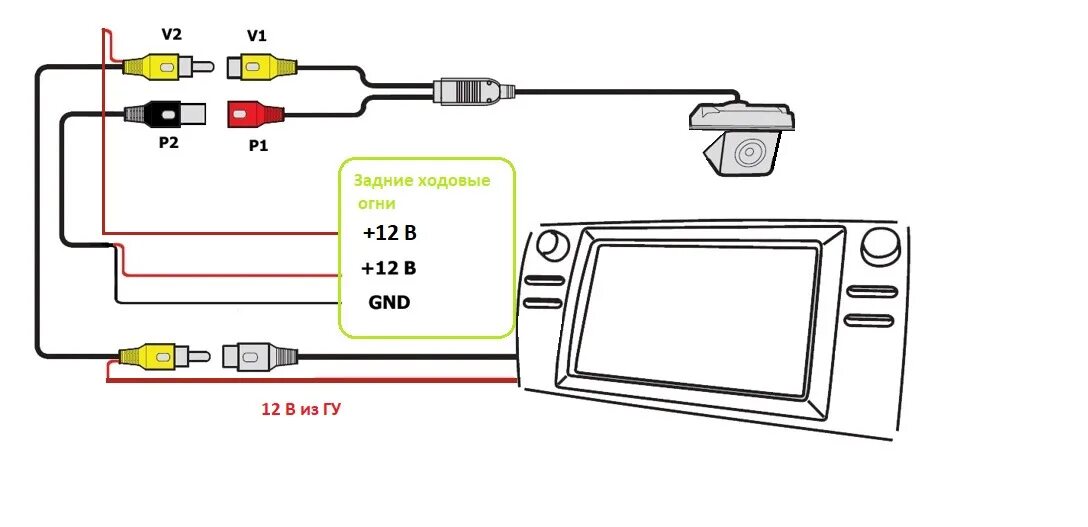 V2
V1
P2
P1
Задние ходовые огни
+12 В
+12 В
GND
12 В из ГУ