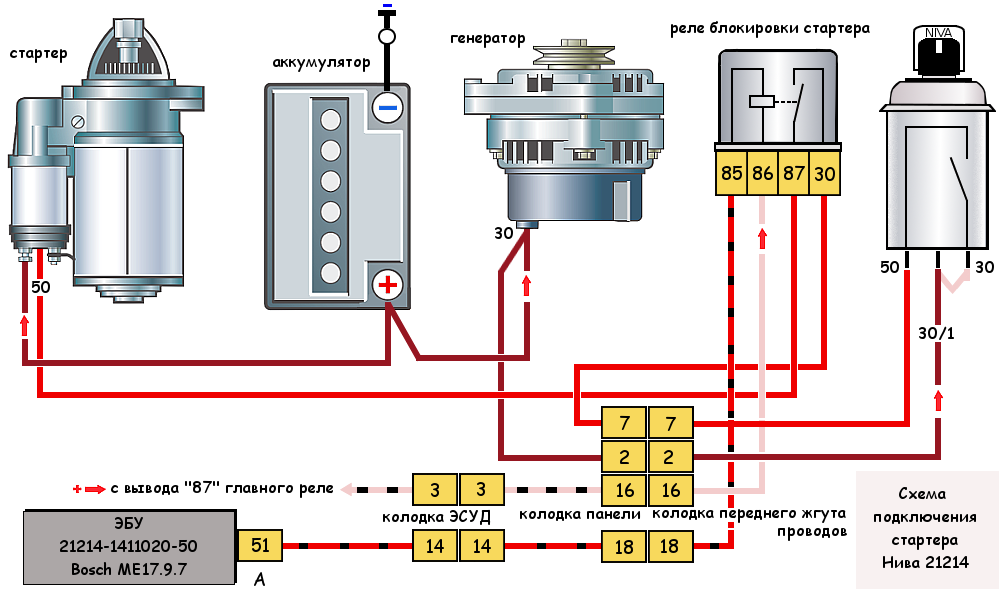 стартер

аккумулятор

генератор

реле блокировки стартера

NIVA

85 86 87 30

30

50

50 30

30/1

7 7

2 2

с вывода "87" главного реле

3 3

16 16

колодка ЭСУД

колодка панели

колодка переднего жгута проводов

ЭБУ
21214-1411020-50
Bosch ME17.9.7

51

A

14 14

18 18

Схема подключения стартера Нива 21214