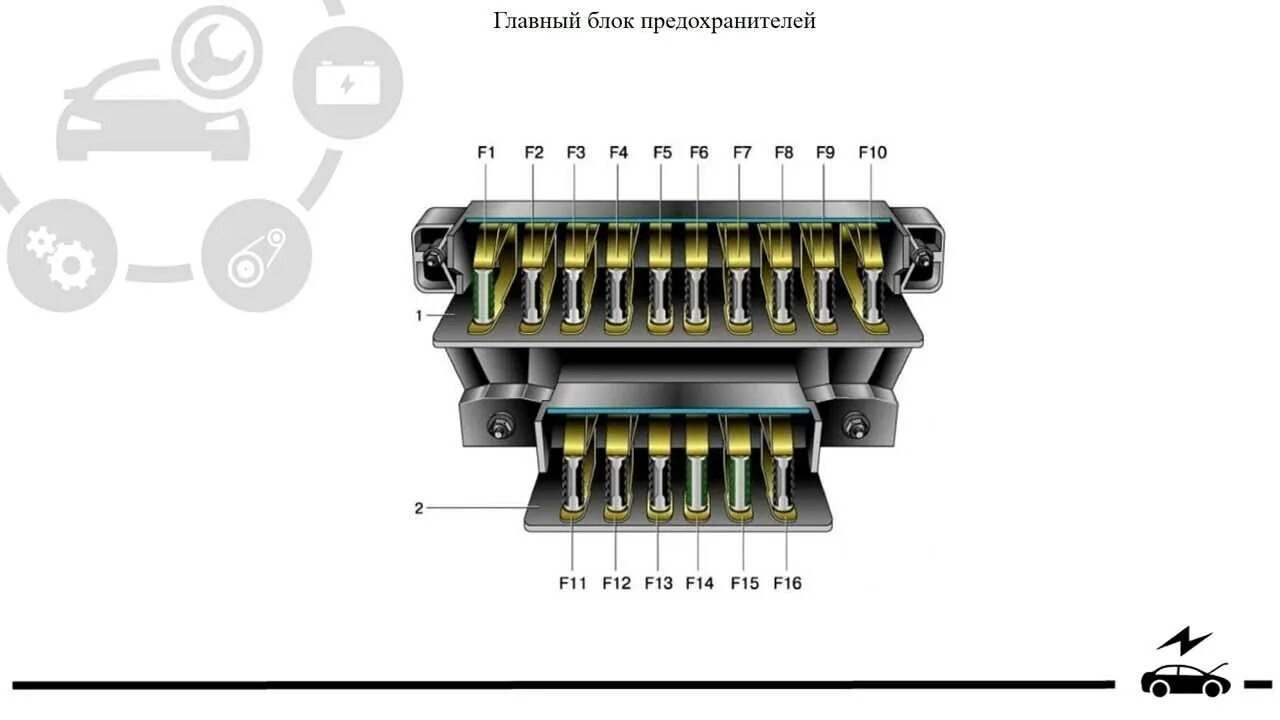 Главный блок предохранителей

F1 F2 F3 F4 F5 F6 F7 F8 F9 F10

1

2

F11 F12 F13 F14 F15 F16