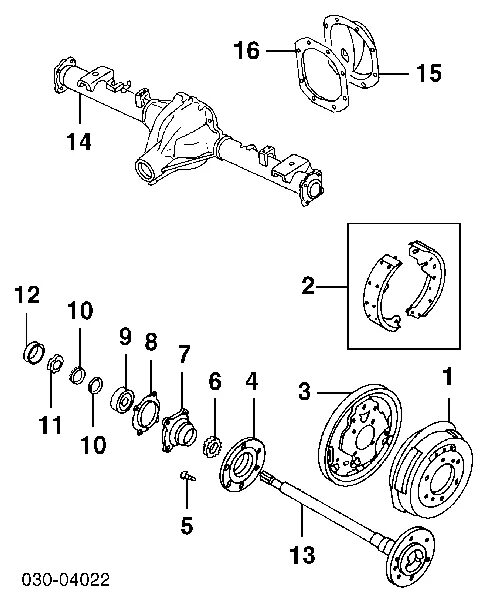 16
15
14
2
12
10
9
8
7
6
4
3
1
11
10
5
13
030-04022