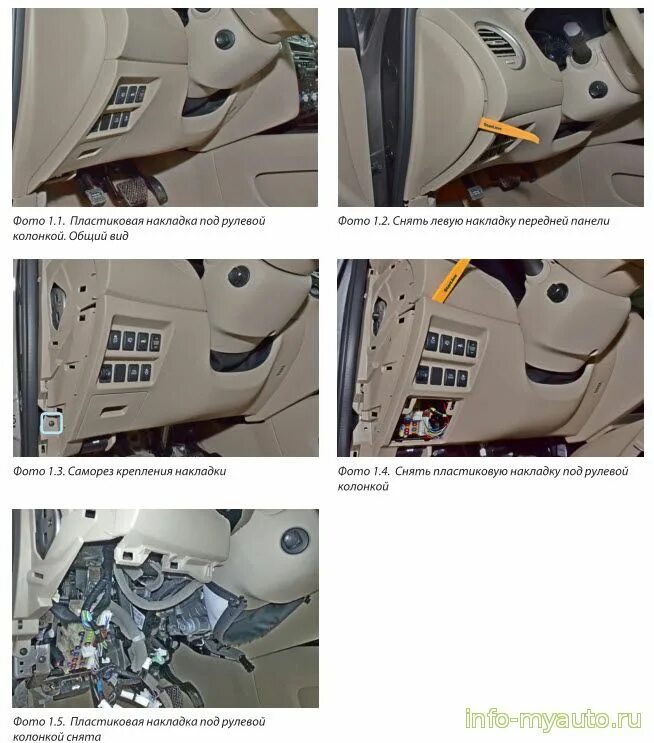 Фото 1.1. Пластиковая накладка под рулевой колонкой. Общий вид

Фото 1.2. Снять левую накладку передней панели

Фото 1.3. Саморез крепления накладки

Фото 1.4. Снять пластиковую накладку под рулевой колонкой

Фото 1.5. Пластиковая накладка под рулевой колонкой снята

info-myauto.ru