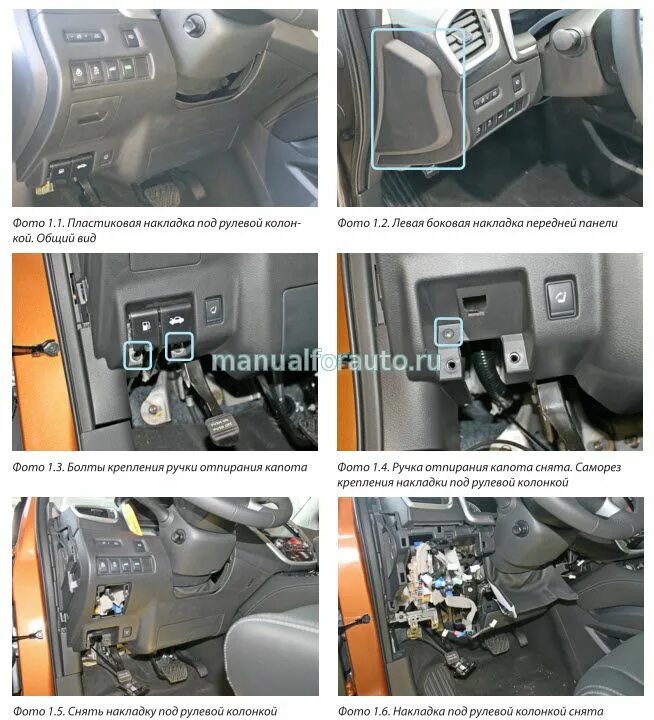 Фото 1.1. Пластиковая накладка под рулевой колонкой. Общий вид

Фото 1.2. Левая боковая накладка передней панели

manualforauto.ru

Фото 1.3. Болты крепления ручки отпирания капота

Фото 1.4. Ручка отпирания капота снята. Саморез крепления накладки под рулевой колонкой

Фото 1.5. Снять накладку под рулевой колонкой

Фото 1.6. Накладка под рулевой колонкой снята