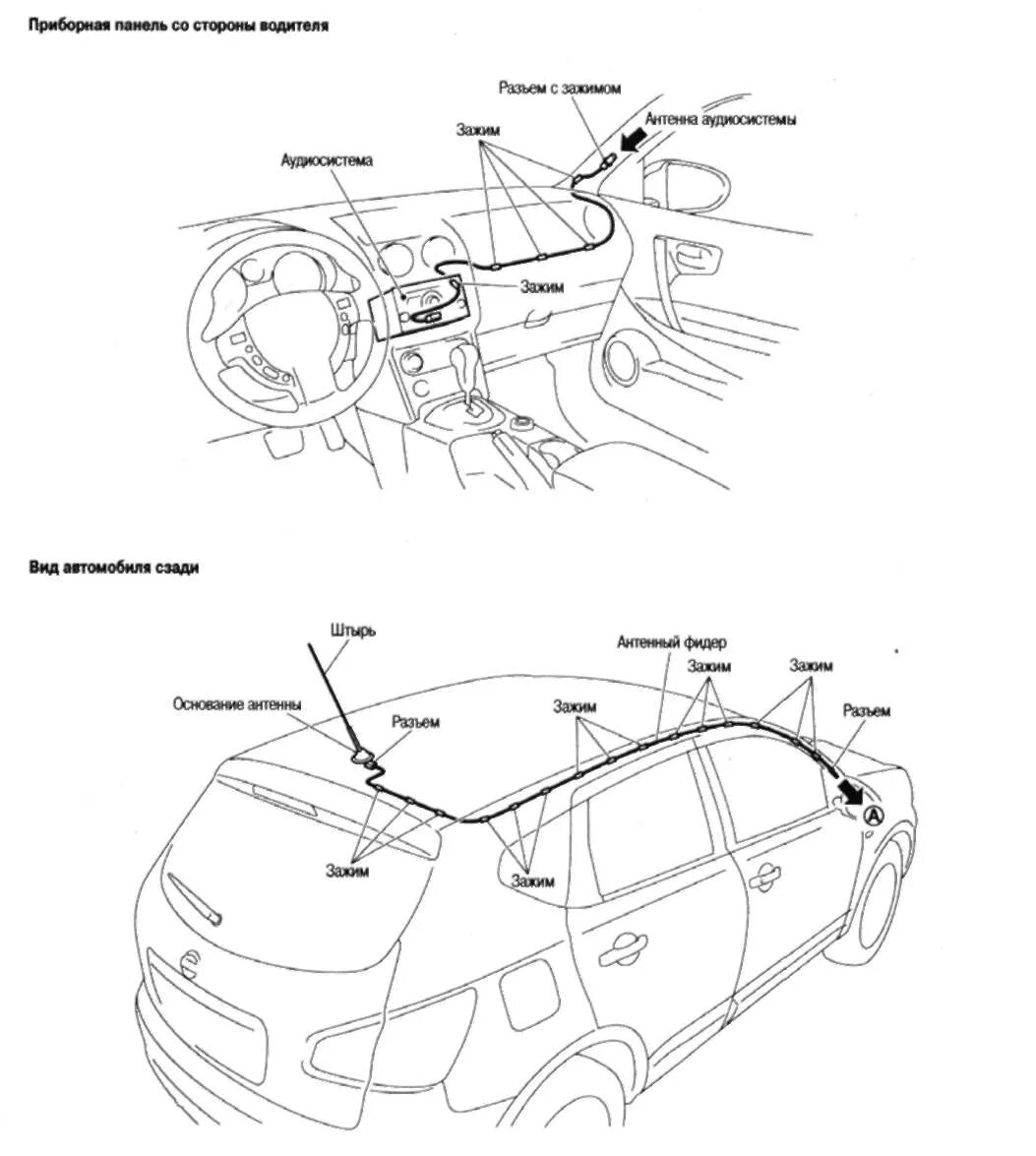 Приборная панель со стороны водителя

Разъем с зажимом

Антенна аудиосистемы

Зажим

Аудиосистема

Зажим

Вид автомобиля сзади

Штырь

Антенный фидер

Зажим

Зажим

Основание антенны

Разъем

Зажим

Разъем

A

Зажим

Зажим