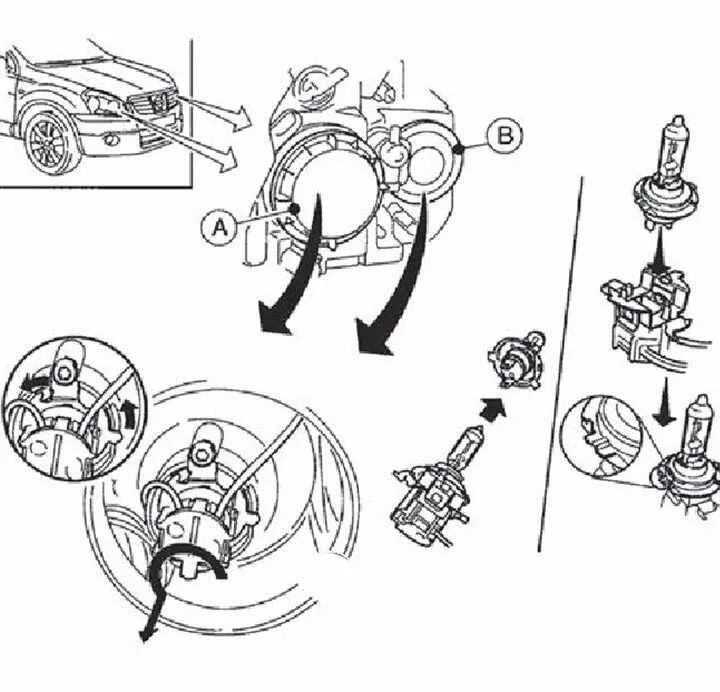 B
A