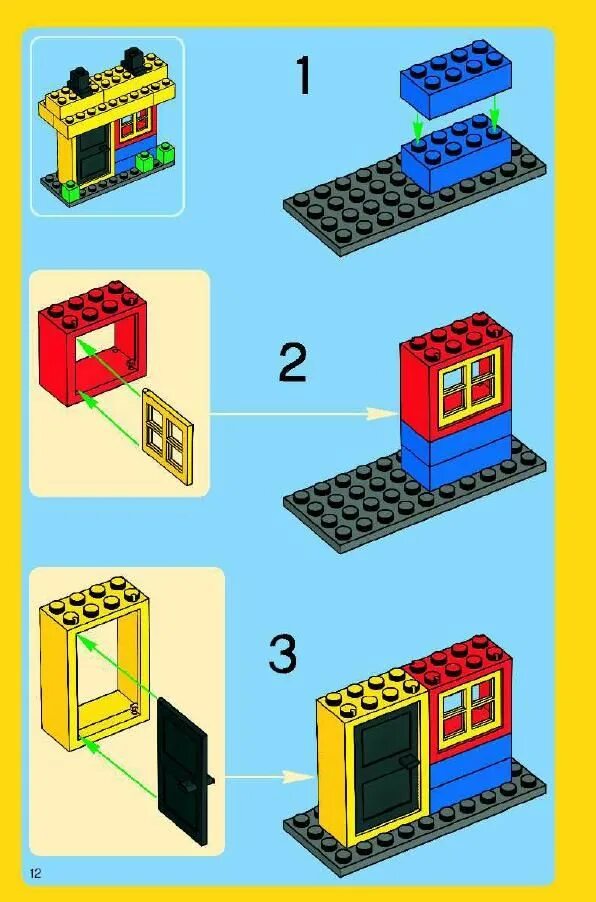 1

2

3

12