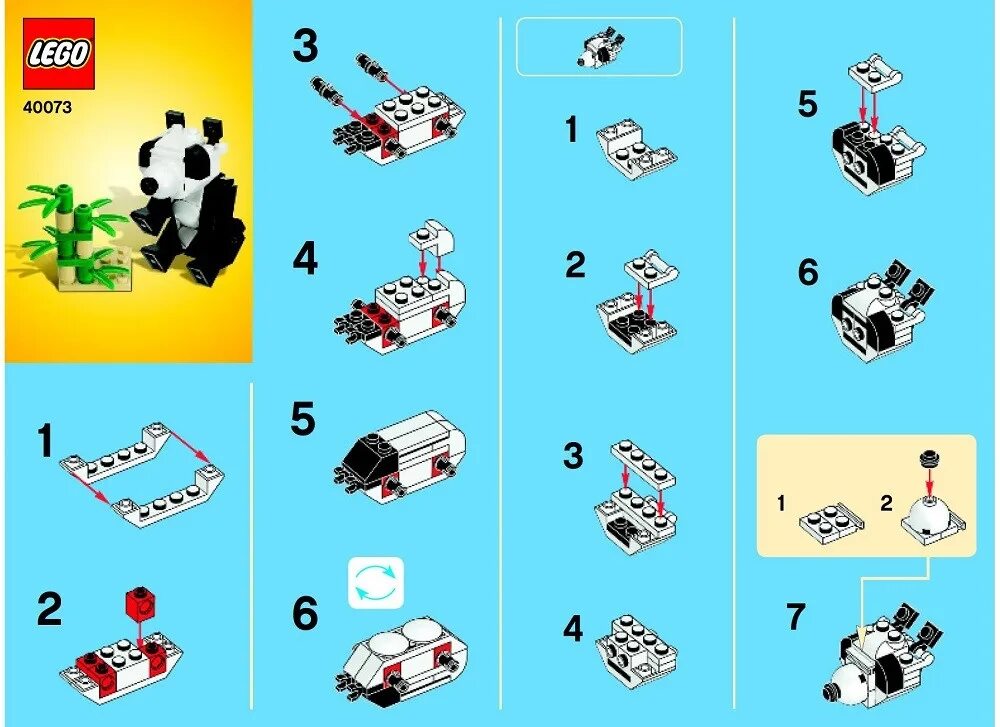 LEGO
40073

1

2

3

4

5

6

1

2

3

4

5

6

1 2

7