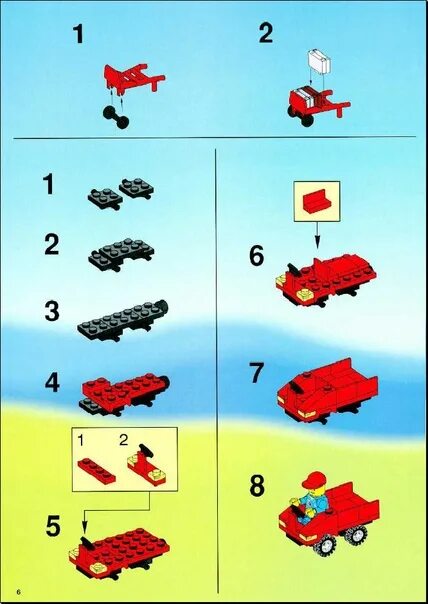 1

2

1

2

3

4

1 2

5

6

7

8

6