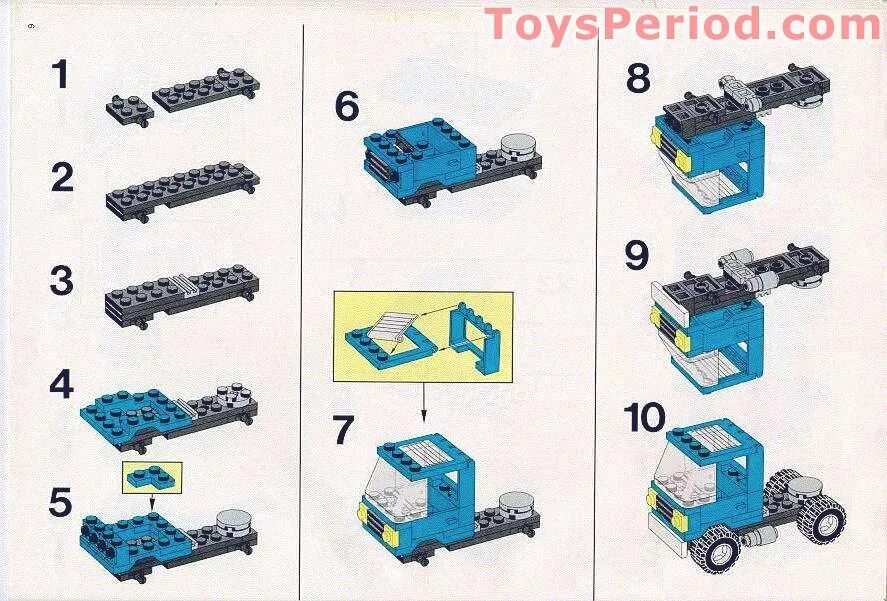 6

ToysPeriod.com

1

2

3

4

5

6

7

8

9

10