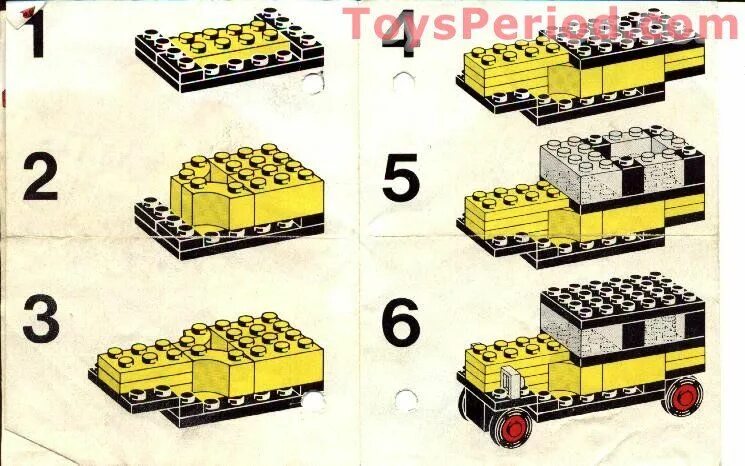 ToysPeriod.com

1

2

3

4

5

6